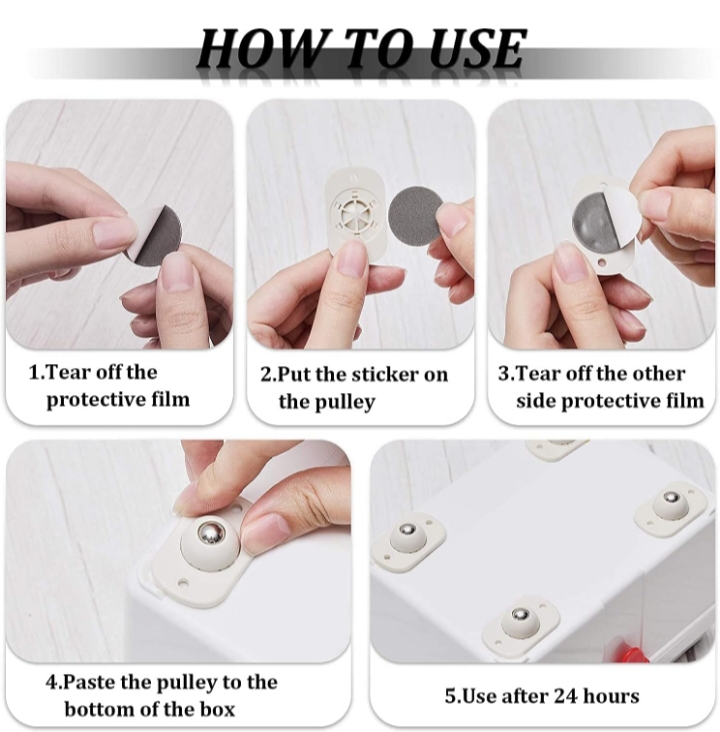 HOW TO USE

1.Tear off the protective film

2.Put the sticker on the pulley

3.Tear off the other side protective film

4.Paste the pulley to the bottom of the box

5.Use after 24 hours