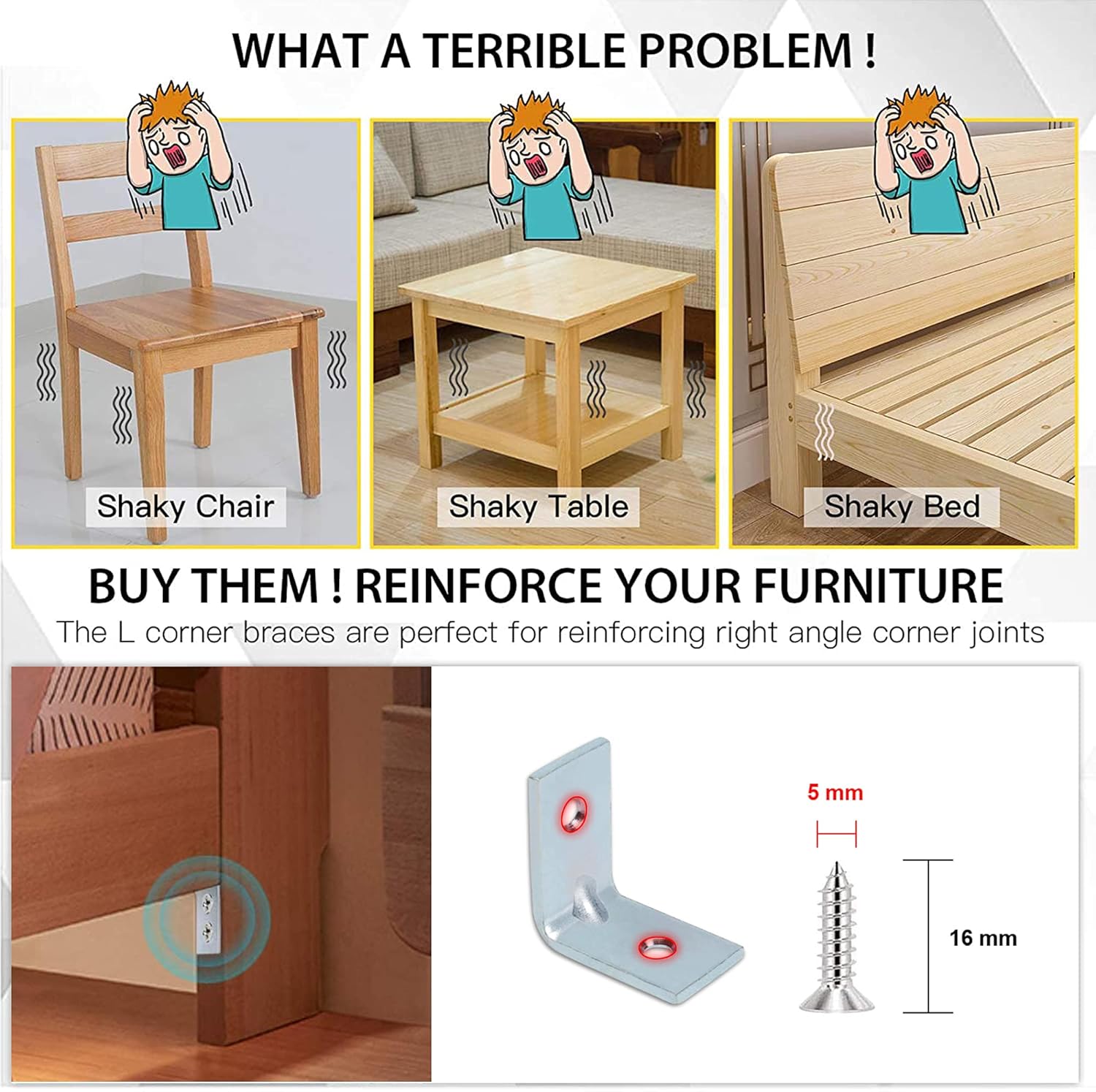 WHAT A TERRIBLE PROBLEM !

Shaky Chair

Shaky Table

Shaky Bed

BUY THEM ! REINFORCE YOUR FURNITURE

The L corner braces are perfect for reinforcing right angle corner joints

5 mm

16 mm